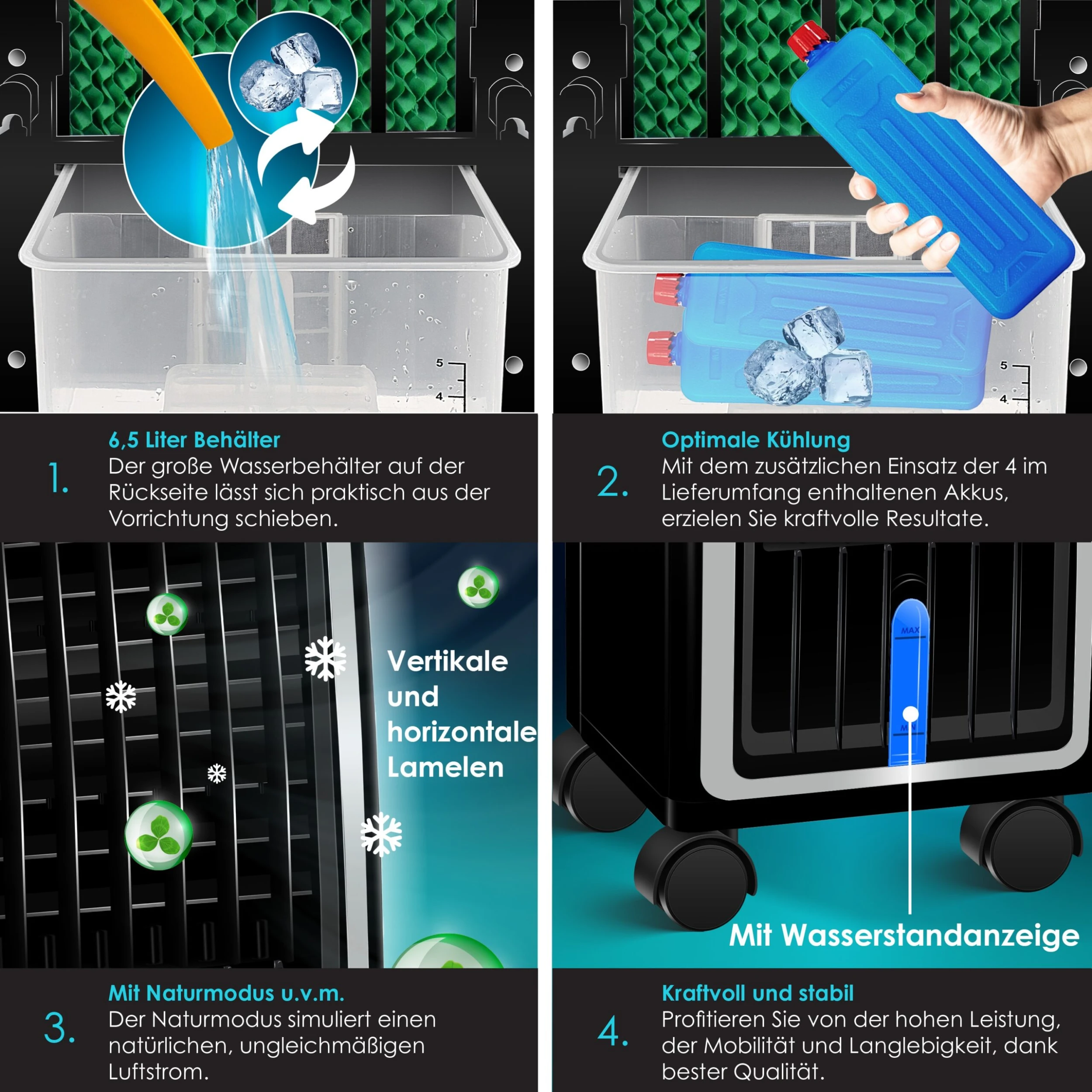 5
4

MAX
5
4

1.
6,5 Liter Behälter
Der große Wasserbehälter auf der Rückseite lässt sich praktisch aus der Vorrichtung schieben.

2.
Optimale Kühlung
Mit dem zusätzlichen Einsatz der 4 im Lieferumfang enthaltenen Akkus, erzielen Sie kraftvolle Resultate.

Vertikale und horizontale Lamelen

MAX
MIN

Mit Wasserstandanzeige

3.
Mit Naturmodus u.v.m.
Der Naturmodus simuliert einen natürlichen, ungleichmäßigen Luftstrom.

4.
Kraftvoll und stabil
Profitieren Sie von der hohen Leistung, der Mobilität und Langlebigkeit, dank bester Qualität.