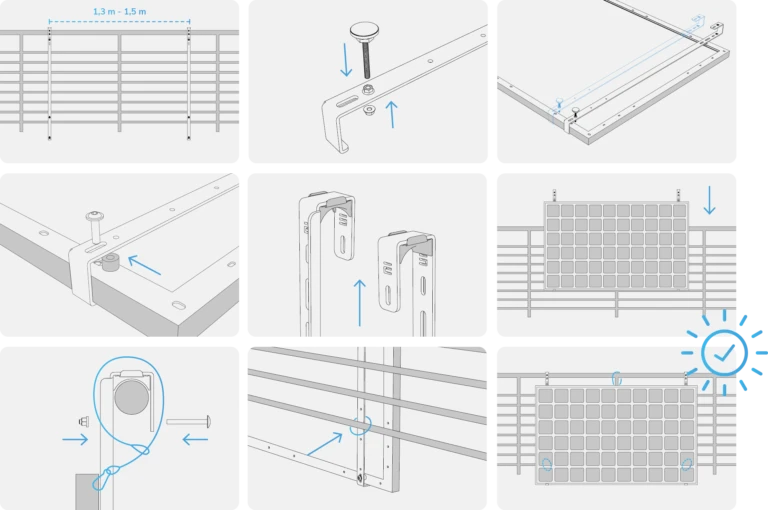 1,3 m - 1,5 m