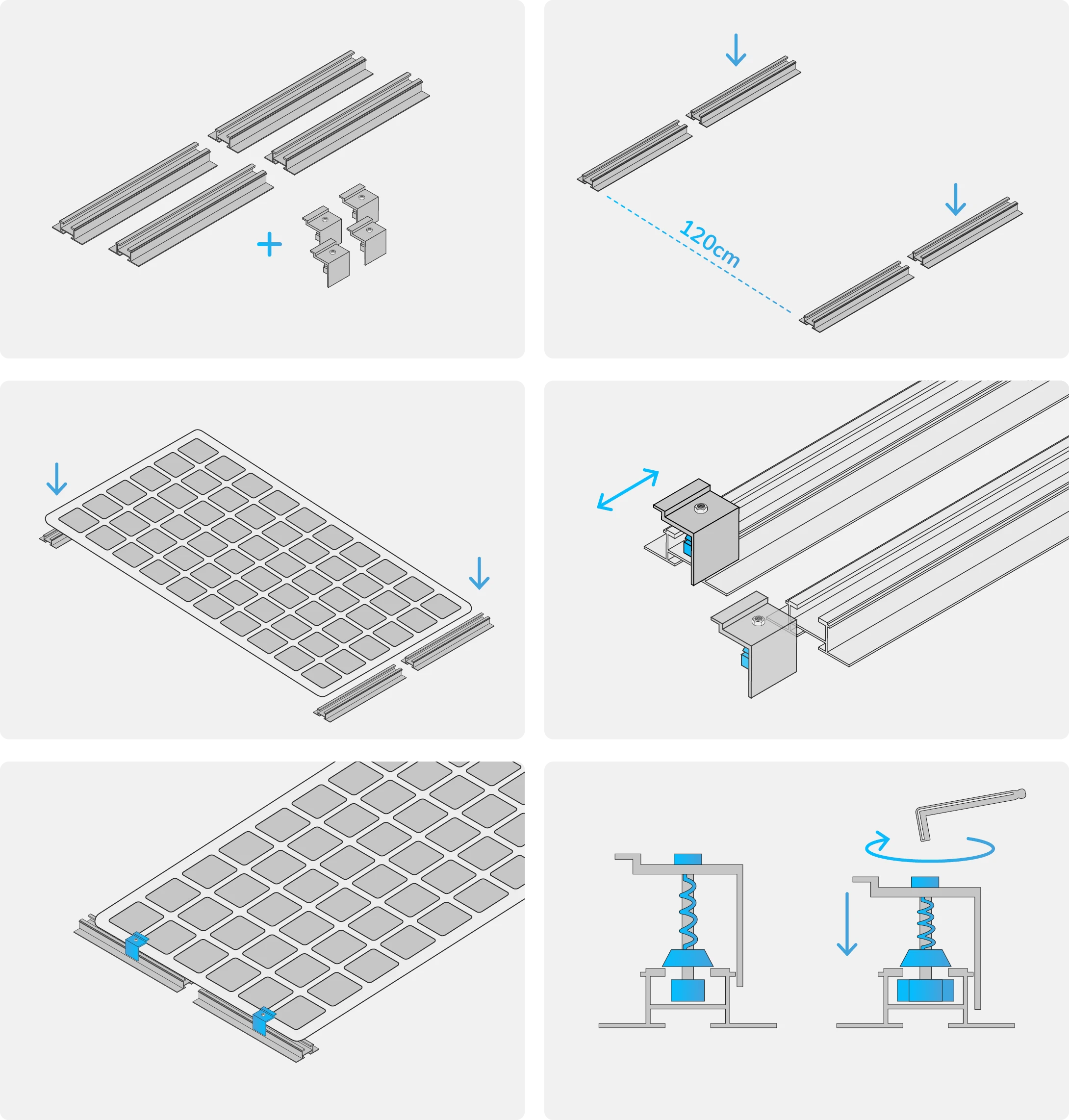 120cm