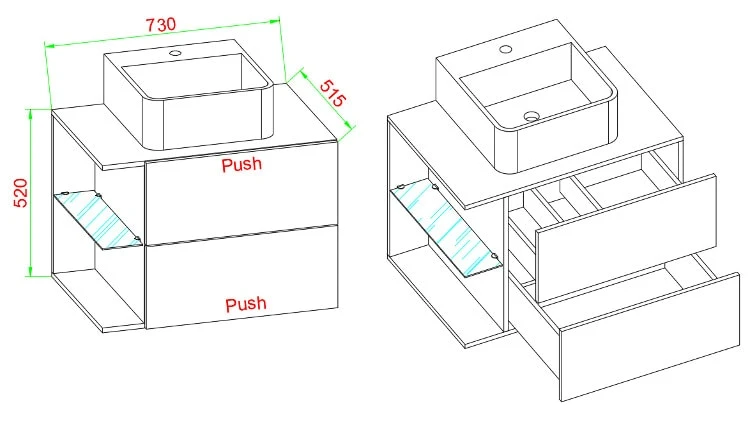 730

515

520

Push

Push